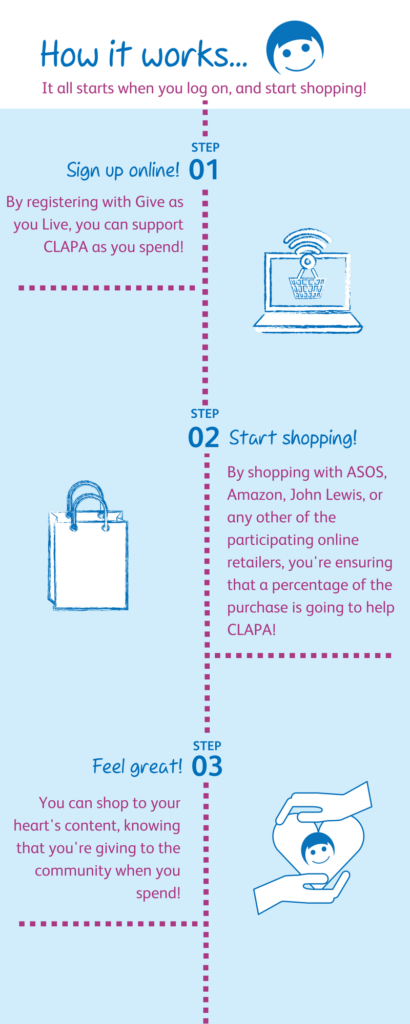 How it works...

It all starts when you log on, and start shopping!

STEP 01

Sign up online!

By registering with Give as you Live, you can support CLAPA as you spend!

STEP 02

Start shopping!

By shopping with ASOS, Amazon, John Lewis, or any other of the participating online retailers, you're ensuring that a percentage of the purchase is going to help CLAPA!

STEP 03

Feel great!

You can shop to your heart's content, knowing that you're giving to the community when you spend!